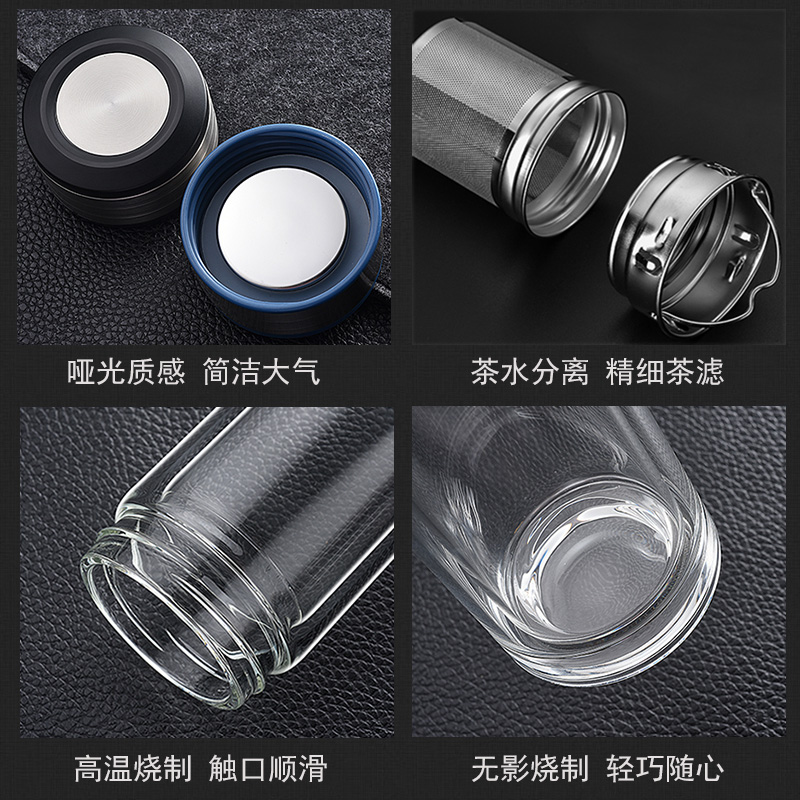 哑光质感 简洁大气

茶水分离 精细茶滤

高温烧制 触口顺滑

无影烧制 轻巧随心